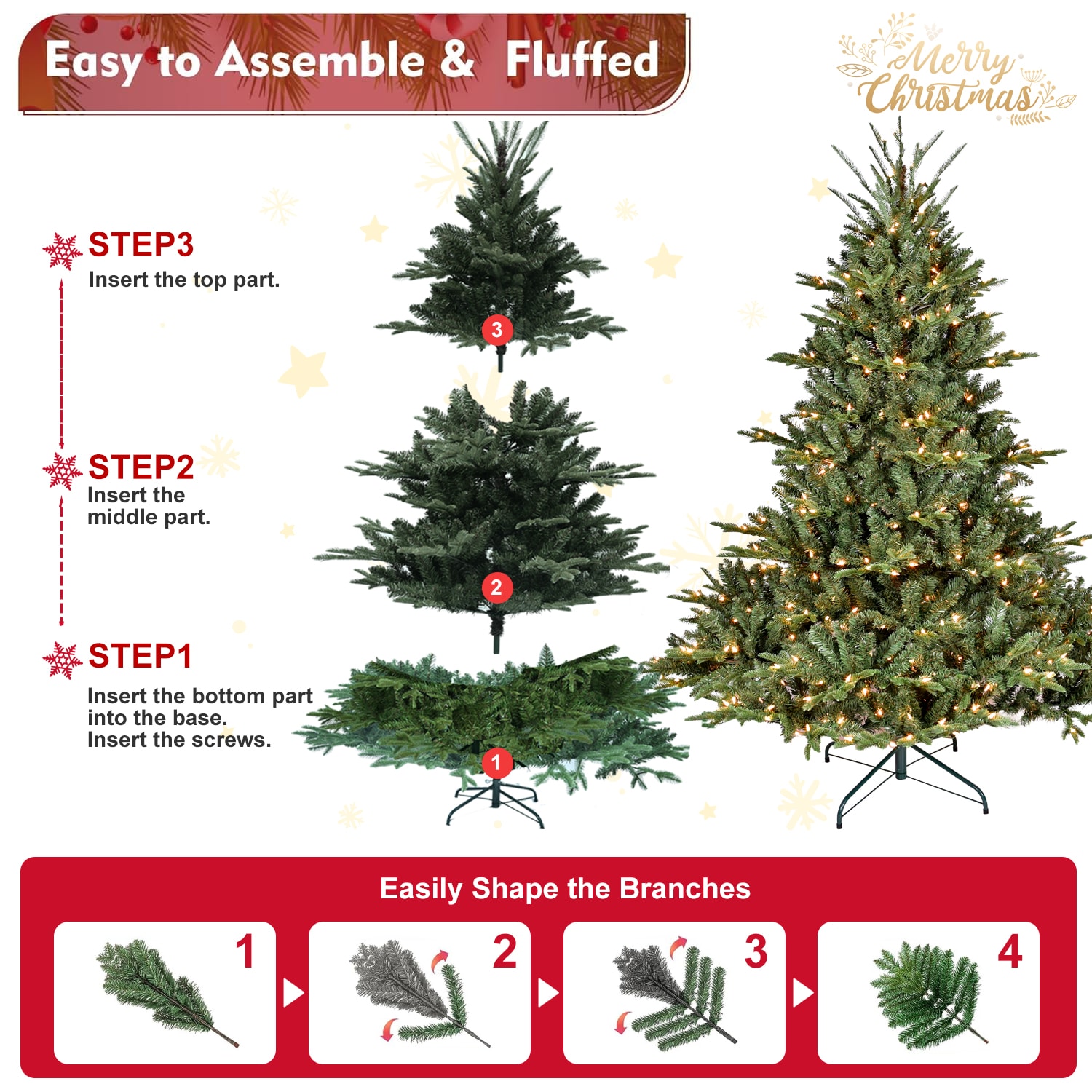 Easy to Assemble & Fluffed

Merry Christmas

STEP3
Insert the top part.

3

STEP2
Insert the middle part.

2

STEP1
Insert the bottom part into the base.
Insert the screws.

1

Easily Shape the Branches

1

2

3

4